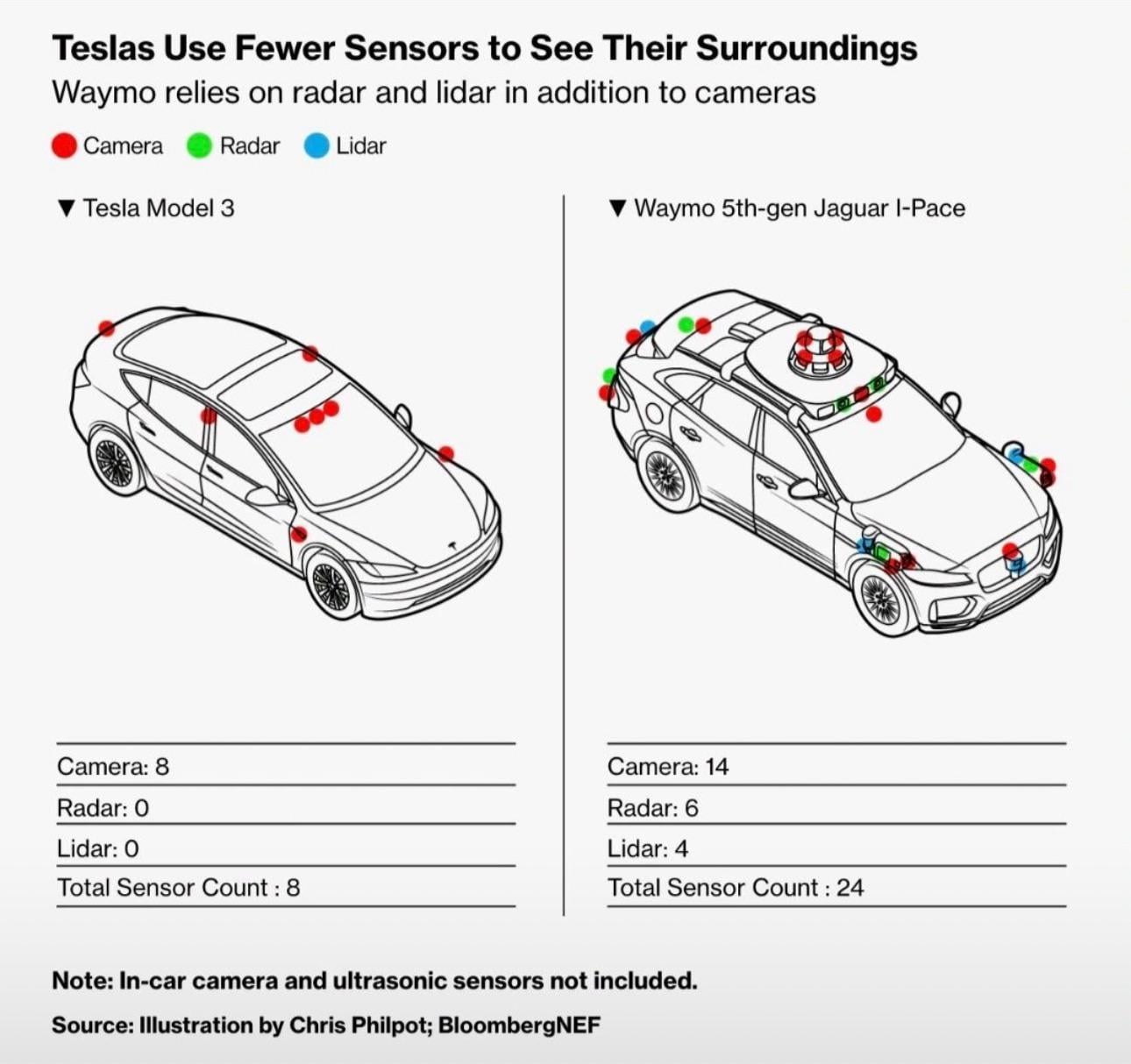 Teslas Use Fewer Sensors to See Their Surroundings

Waymo relies on radar and lidar in addition to cameras

Camera Radar Lidar

▼ Tesla Model 3

Camera: 8

Radar: 0

Lidar: 0

Total Sensor Count : 8

▼ Waymo 5th-gen Jaguar I-Pace

Camera: 14

Radar: 6

Lidar: 4

Total Sensor Count : 24

Note: In-car camera and ultrasonic sensors not included.

Source: Illustration by Chris Philpot; BloombergNEF